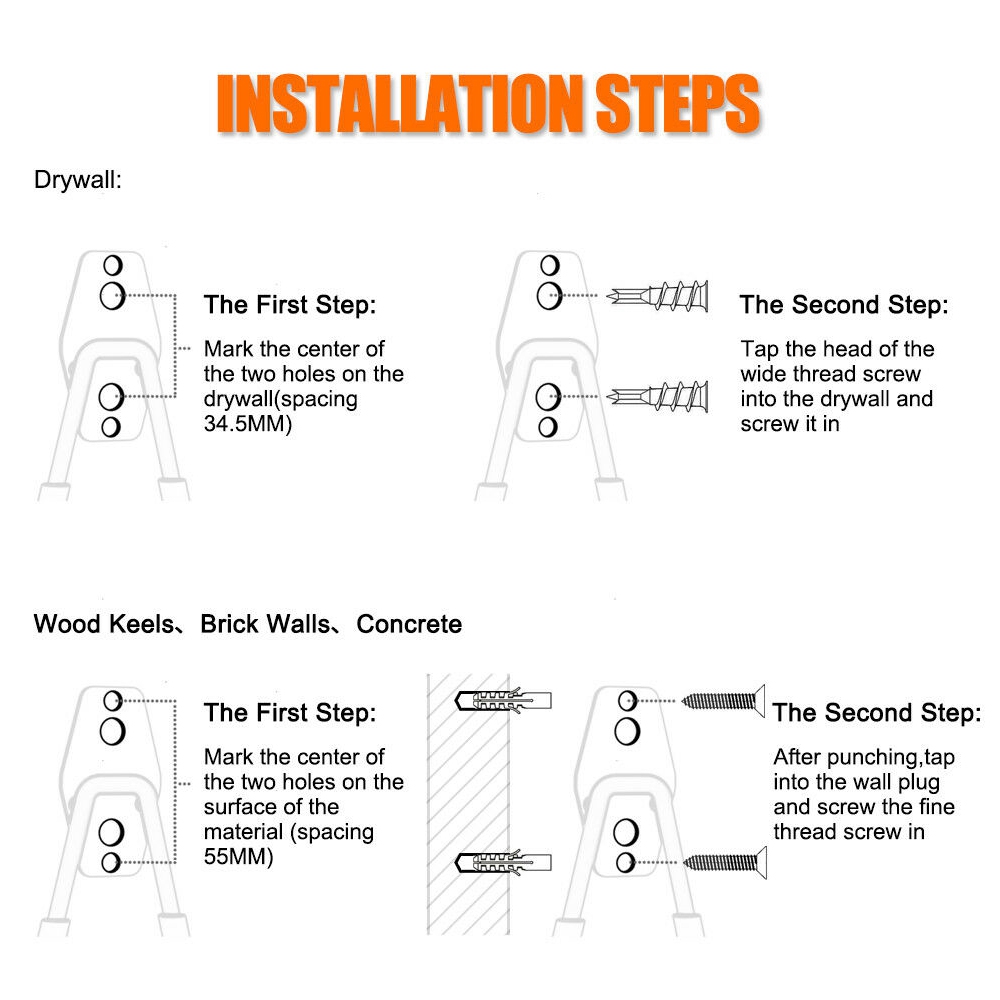 INSTALLATION STEPS

Drywall:

The First Step:

Mark the center of the two holes on the drywall(spacing 34.5MM)

The Second Step:

Tap the head of the wide thread screw into the drywall and screw it in

Wood Keels、Brick Walls、Concrete

The First Step:

Mark the center of the two holes on the surface of the material (spacing 55MM)

The Second Step:

After punching,tap into the wall plug and screw the fine thread screw in